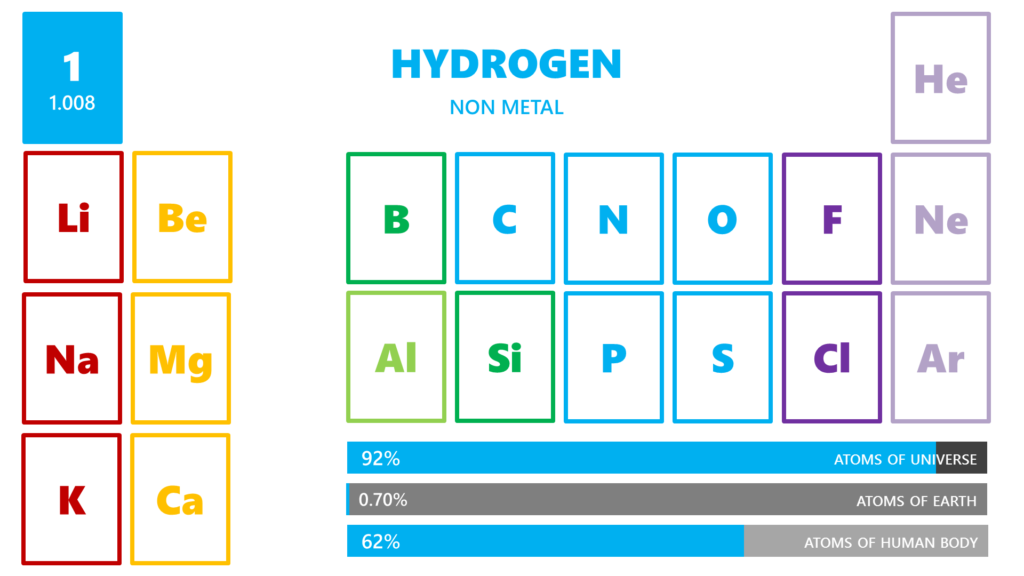 1
1.008

HYDROGEN
NON METAL

He

Li
Be
B
C
N
O
F
Ne

Na
Mg
Al
Si
P
S
Cl
Ar

K
Ca

92% ATOMS OF UNIVERSE
0.70% ATOMS OF EARTH
62% ATOMS OF HUMAN BODY